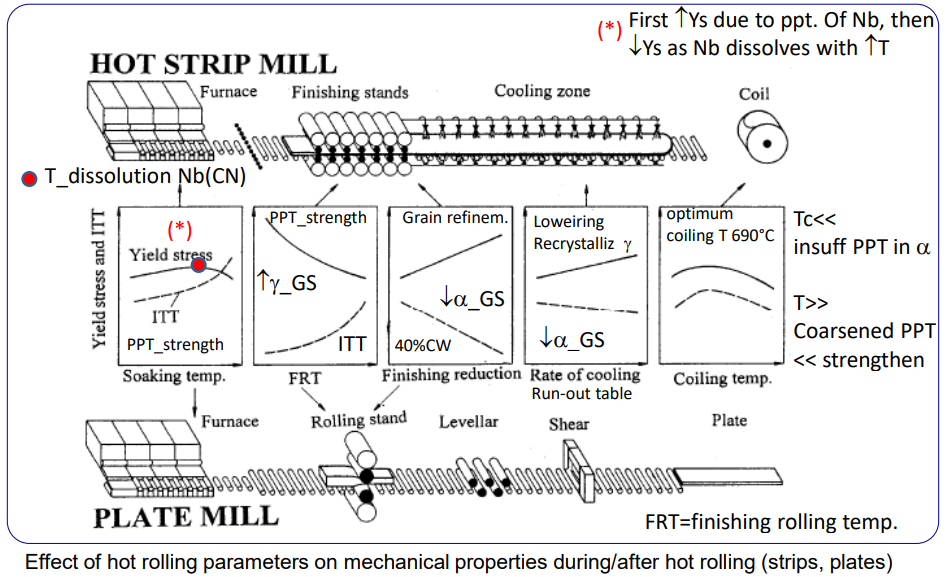 (*) First ↑Ys due to ppt. Of Nb, then ↓Ys as Nb dissolves with ↑T

HOT STRIP MILL

Furnace

Finishing stands

Cooling zone

Coil

T_dissolution Nb(CN)

Yield stress and ITT

(*)

Yield stress

ITT

PPT_strength

Soaking temp.

PPT_strength

↑γ_GS

ITT

FRT

Grain refinem.

↓α_GS

40%CW

Finishing reduction

Loweiring Recrystalliz γ

↓α_GS

Rate of cooling Run-out table

optimum coiling T 690°C

Coiling temp.

Tc<< insuff PPT in α

T>> Coarsened PPT << strengthen

Furnace

Rolling stand

Levellar

Shear

Plate

PLATE MILL

FRT=finishing rolling temp.

Effect of hot rolling parameters on mechanical properties during/after hot rolling (strips, plates)