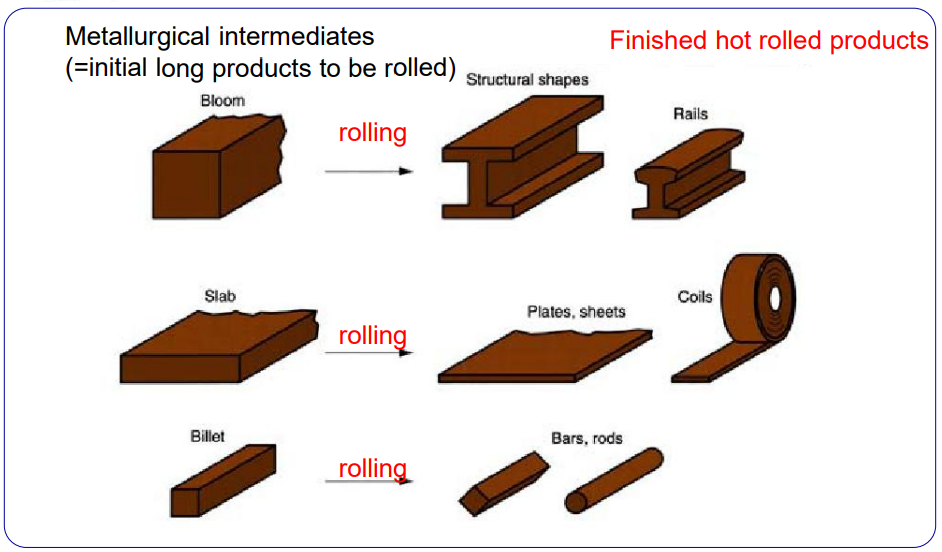 Metallurgical intermediates
(=initial long products to be rolled)

Finished hot rolled products

Bloom

rolling

Structural shapes

Rails

Slab

rolling

Plates, sheets

Coils

Billet

rolling

Bars, rods